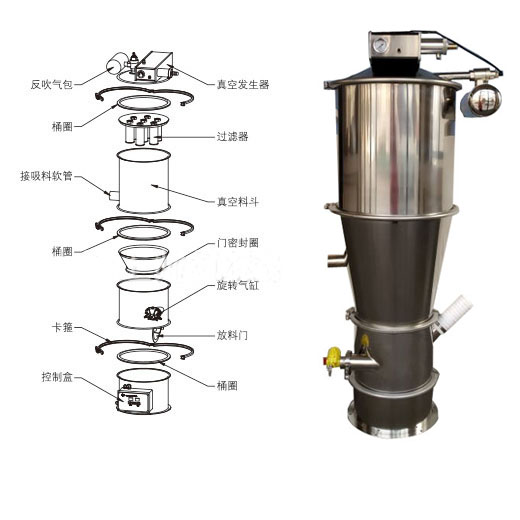 反吹气包
真空发生器
桶圈
过滤器
接吸料软管
真空料斗
桶圈
门密封圈
旋转气缸
卡箍
放料门
控制盒
桶圈