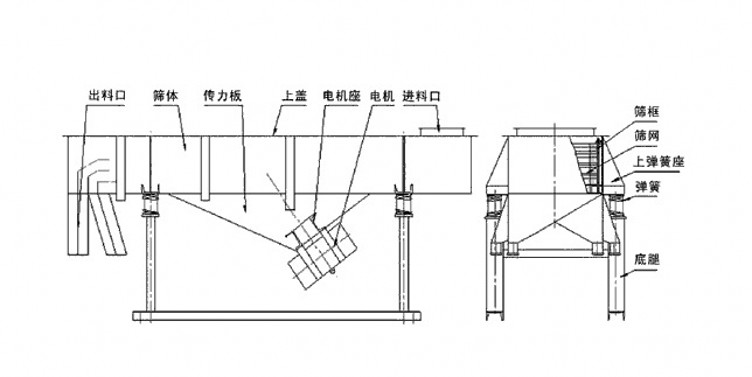 出料口
筛体
传力板
上盖
电机座
电机
进料口

筛框
筛网
上弹簧座
弹簧
底腿